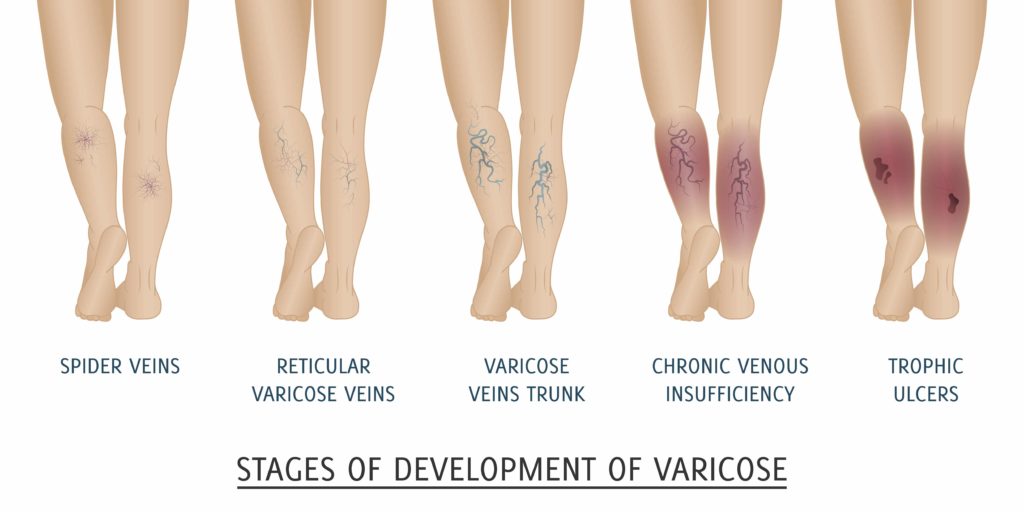 SPIDER VEINS

RETICULAR VARICOSE VEINS

VARICOSE VEINS TRUNK

CHRONIC VENOUS INSUFFICIENCY

TROPHIC ULCERS

STAGES OF DEVELOPMENT OF VARICOSE